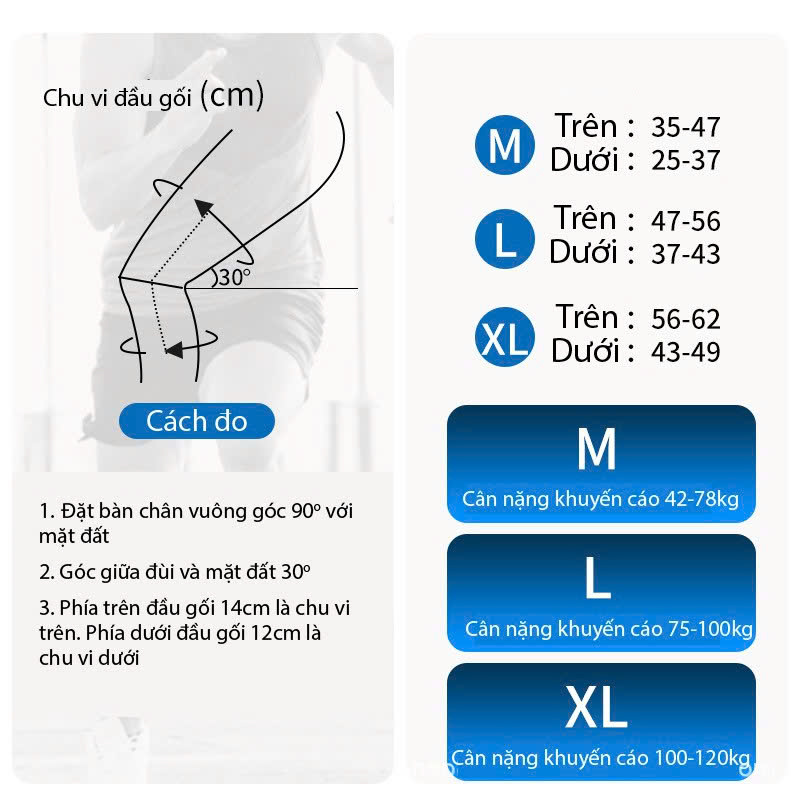 Chu vi đầu gối (cm)

30°

Cách đo

1. Đặt bàn chân vuông góc 90° với mặt đất

2. Góc giữa đùi và mặt đất 30°

3. Phía trên đầu gối 14cm là chu vi trên. Phía dưới đầu gối 12cm là chu vi dưới

M Trên : 35-47
Dưới : 25-37

L Trên : 47-56
Dưới : 37-43

XL Trên : 56-62
Dưới : 43-49

M
Cân nặng khuyến cáo 42-78kg

L
Cân nặng khuyến cáo 75-100kg

XL
Cân nặng khuyến cáo 100-120kg